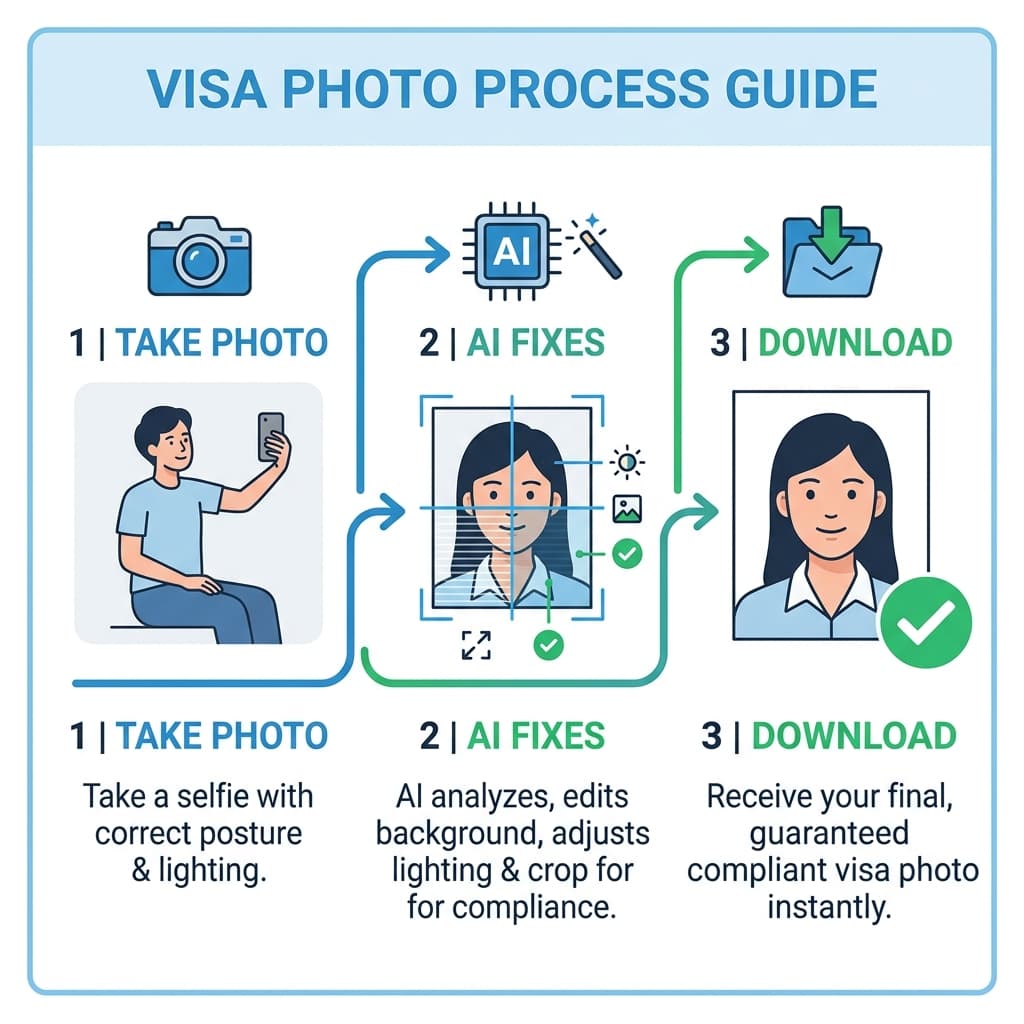 VISA PHOTO PROCESS GUIDE

AI

1 | TAKE PHOTO

2 | AI FIXES

3 | DOWNLOAD

1 | TAKE PHOTO

Take a selfie with correct posture & lighting.

2 | AI FIXES

AI analyzes, edits background, adjusts lighting & crop for for compliance.

3 | DOWNLOAD

Receive your final, guaranteed compliant visa photo instantly.